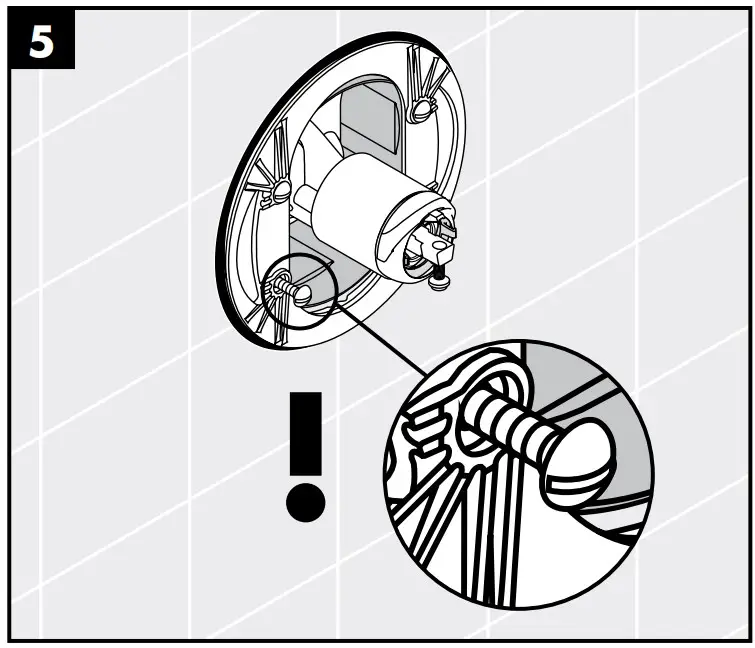 5

!