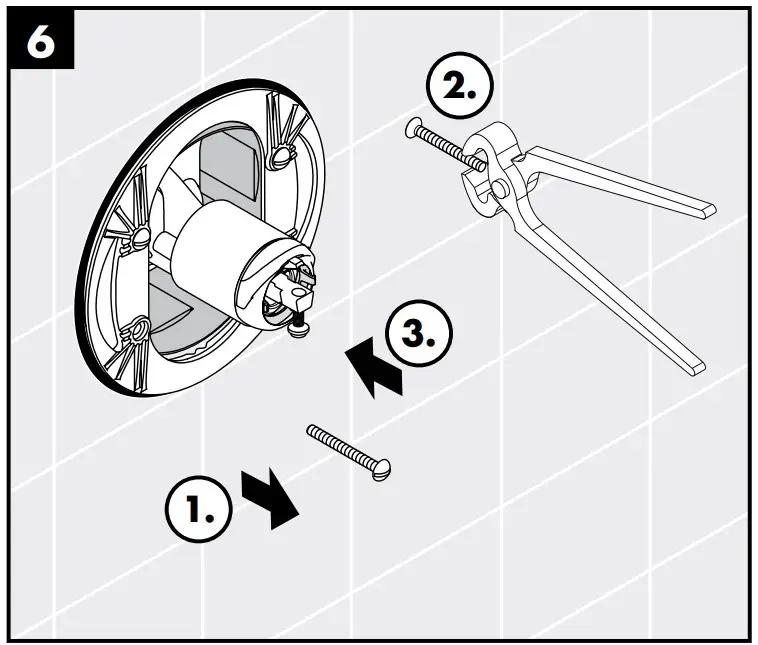 6

2.

3.

1.