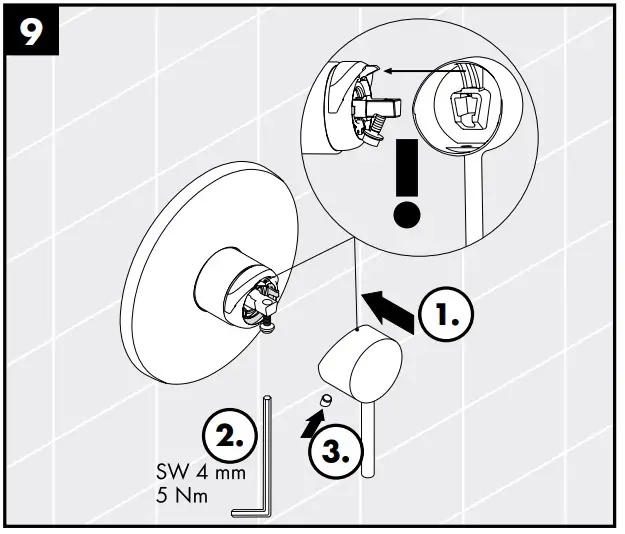 9

!

1.

2.

SW 4 mm
5 Nm

3.