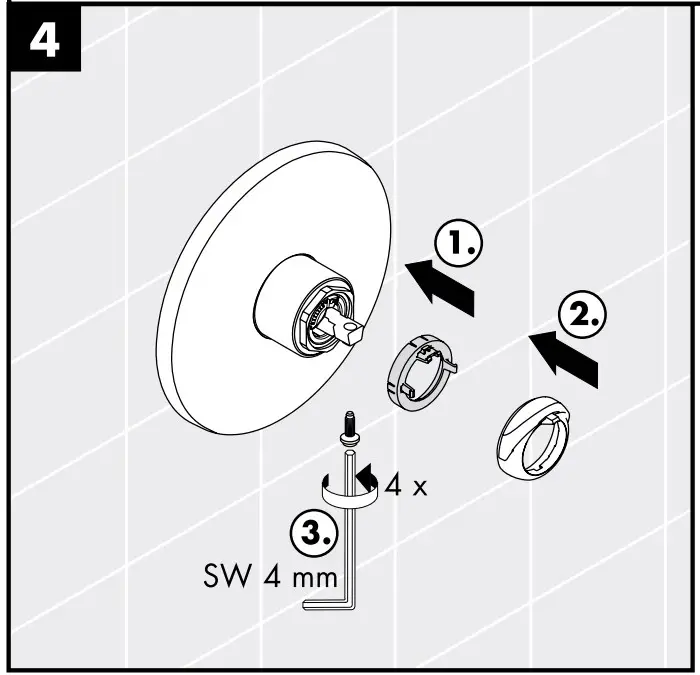 4

1.

2.

4 x

3.

SW 4 mm