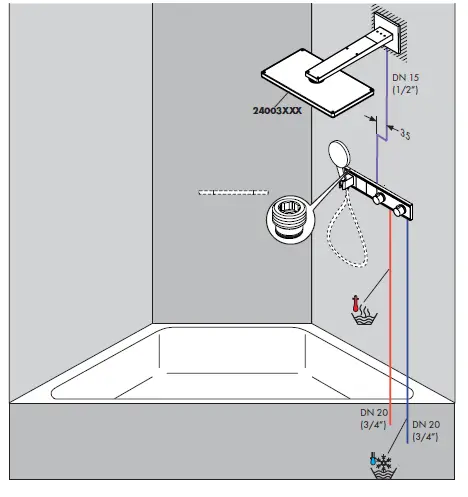 DN 15
(1/2")

24003XXX

35

DN 20
(3/4")

DN 20
(3/4")