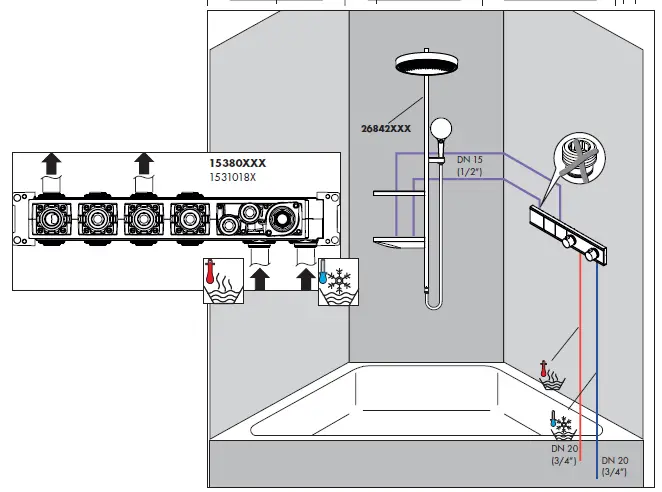 15380XXX
1531018X

26842XXX

DN 15
(1/2")

DN 20
(3/4")

DN 20
(3/4")