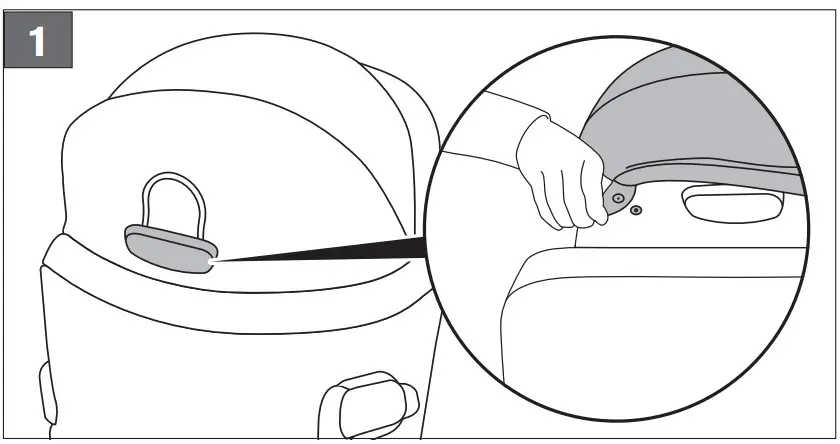 1