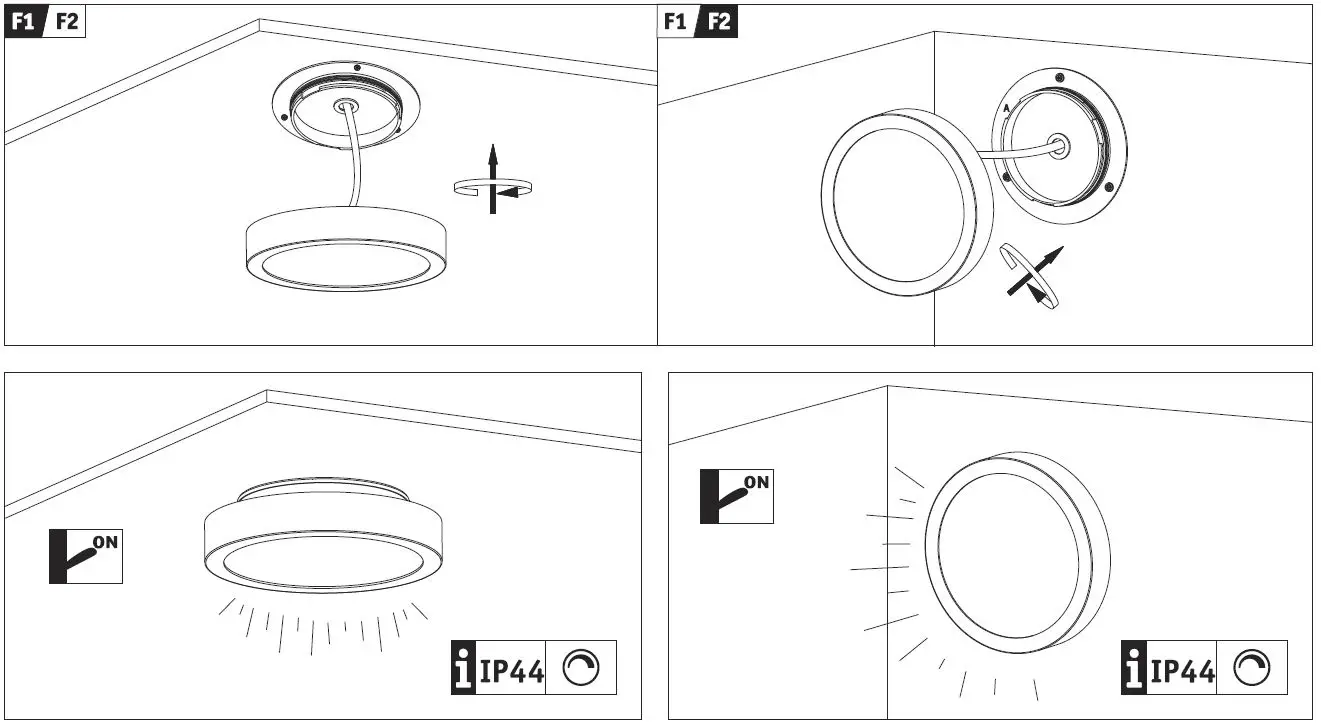 F1 F2

F1 F2

A

ON

i IP44

ON

i IP44