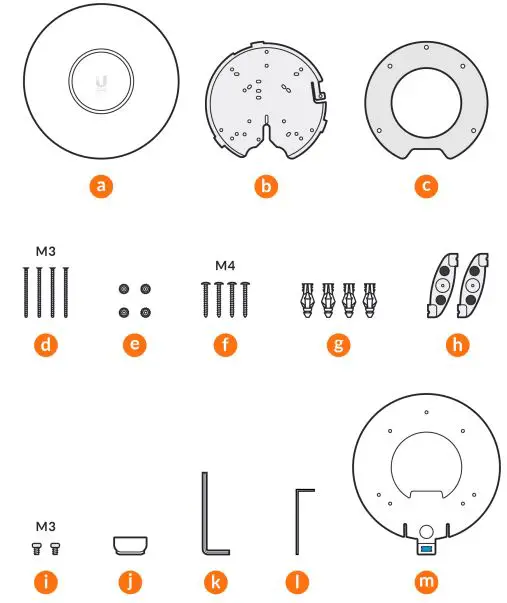 a
b
c

M3
d
e
M4
f
g
h

M3
i
j
k
l
m