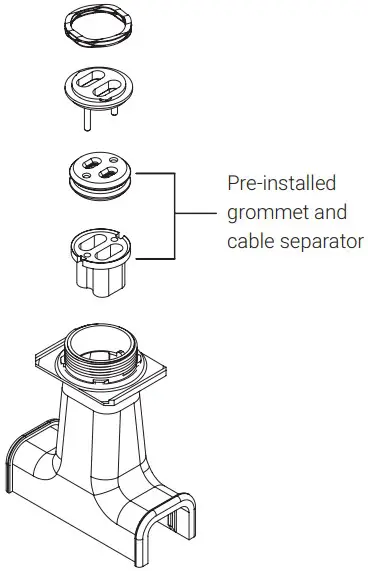 Pre-installed grommet and cable separator