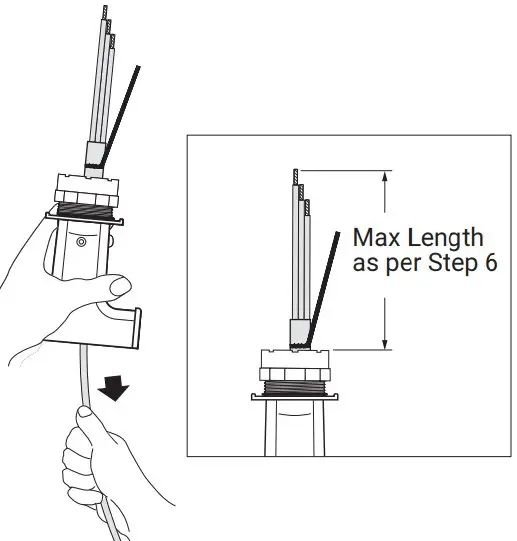 Max Length as per Step 6