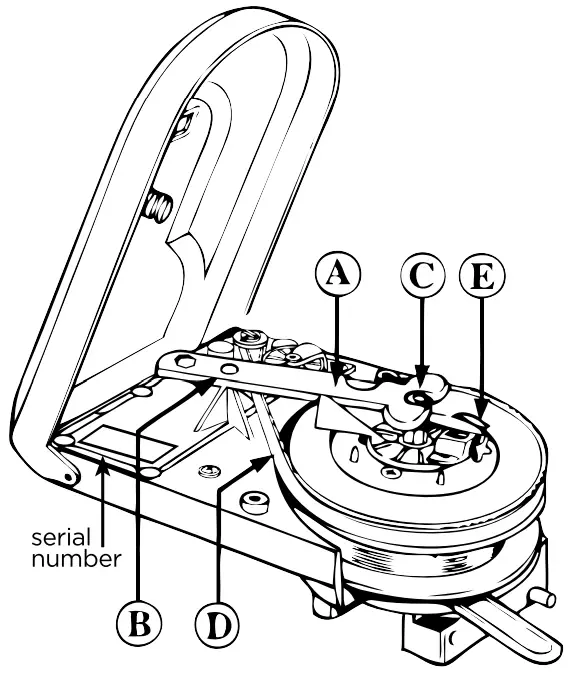 A
C
E
serial number
B
D