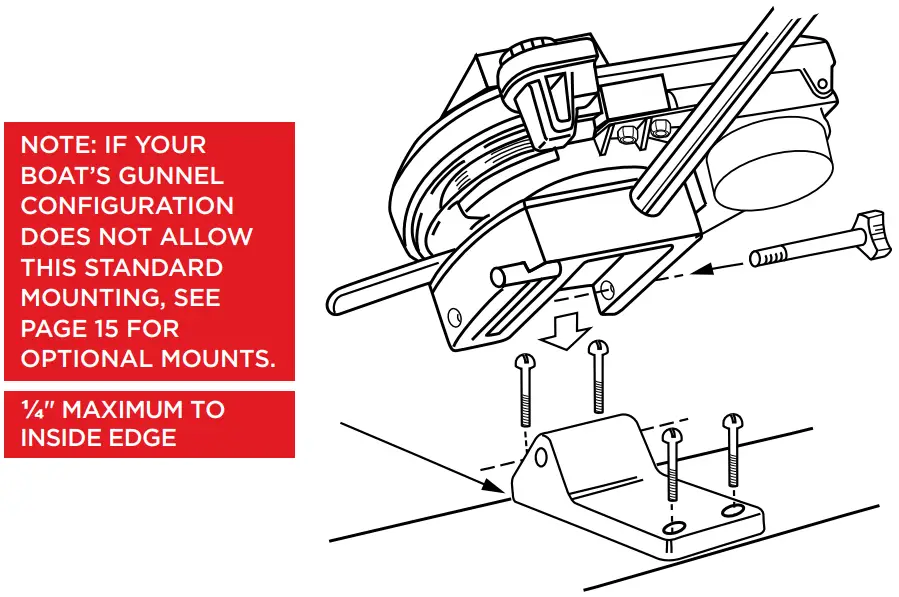 NOTE: IF YOUR BOAT'S GUNNEL CONFIGURATION DOES NOT ALLOW THIS STANDARD MOUNTING, SEE PAGE 15 FOR OPTIONAL MOUNTS.

¼" MAXIMUM TO INSIDE EDGE