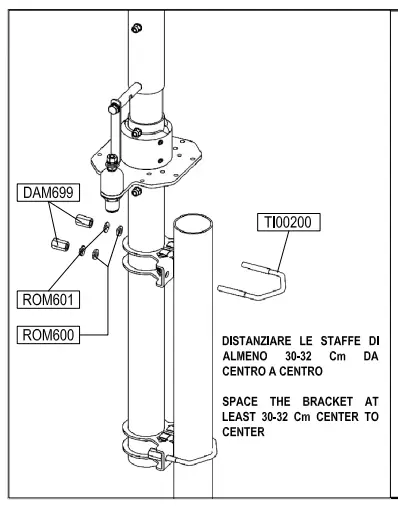 DAM699

TI00200

ROM601

ROM600

DISTANZIARE LE STAFFE DI ALMENO 30-32 Cm DA CENTRO A CENTRO

SPACE THE BRACKET AT LEAST 30-32 Cm CENTER TO CENTER