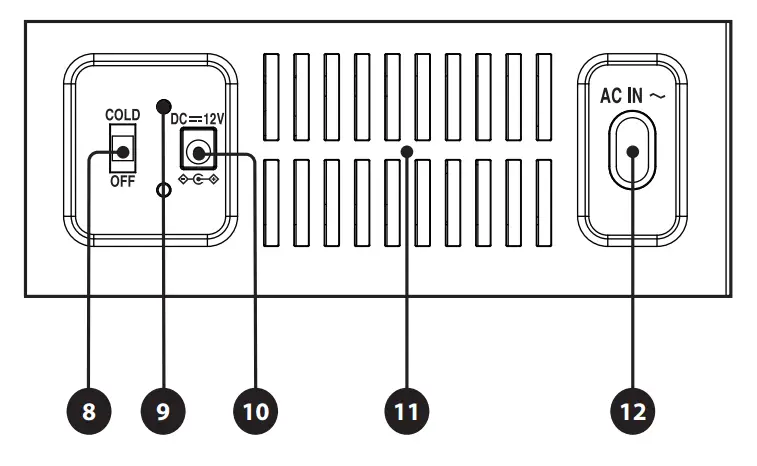 COLD

OFF

DC ⎓ 12V

AC IN ~

8

9

10

11

12