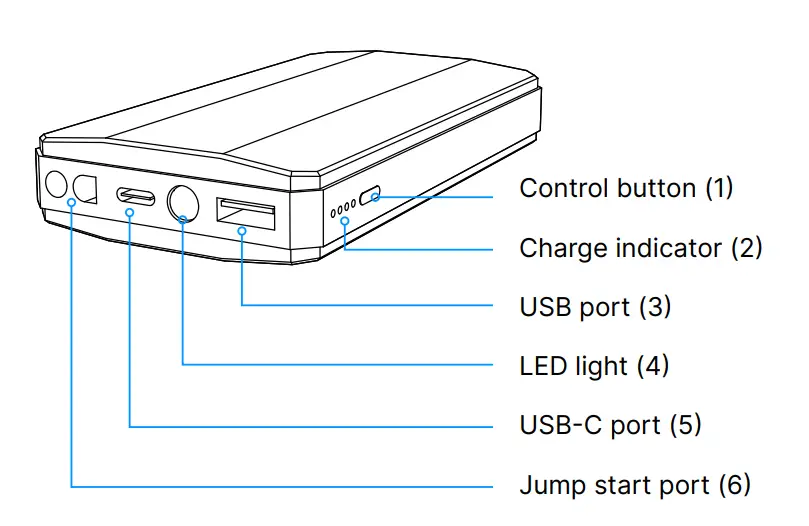 Control button (1)
Charge indicator (2)
USB port (3)
LED light (4)
USB-C port (5)
Jump start port (6)