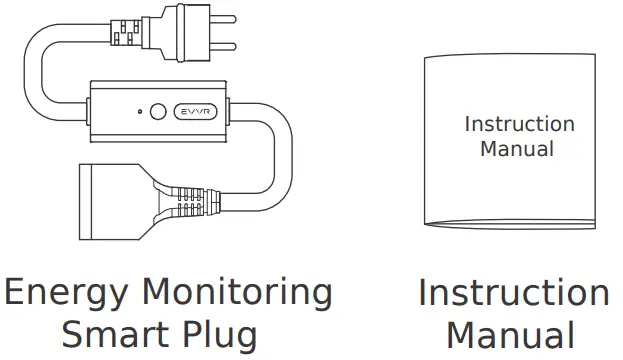 EVVR

Instruction Manual

Energy Monitoring Smart Plug

Instruction Manual