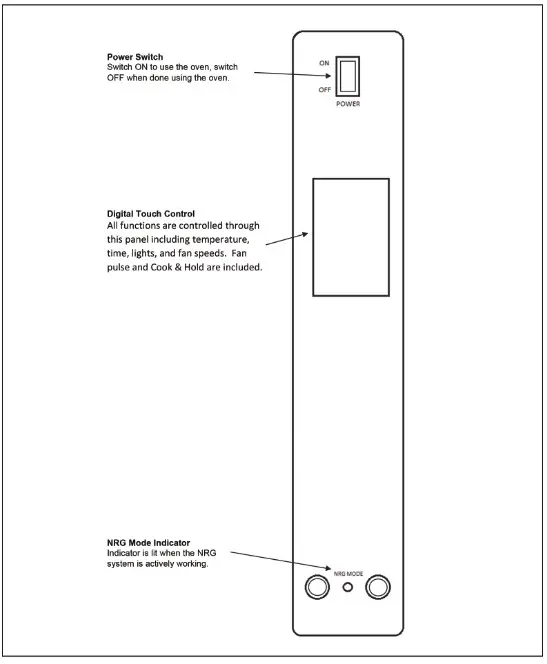 Power Switch
Switch ON to use the oven, switch OFF when done using the oven.

ON
OFF
POWER

Digital Touch Control
All functions are controlled through this panel including temperature, time, lights, and fan speeds. Fan pulse and Cook & Hold are included.

NRG Mode Indicator
Indicator is lit when the NRG system is actively working.

NRG MODE