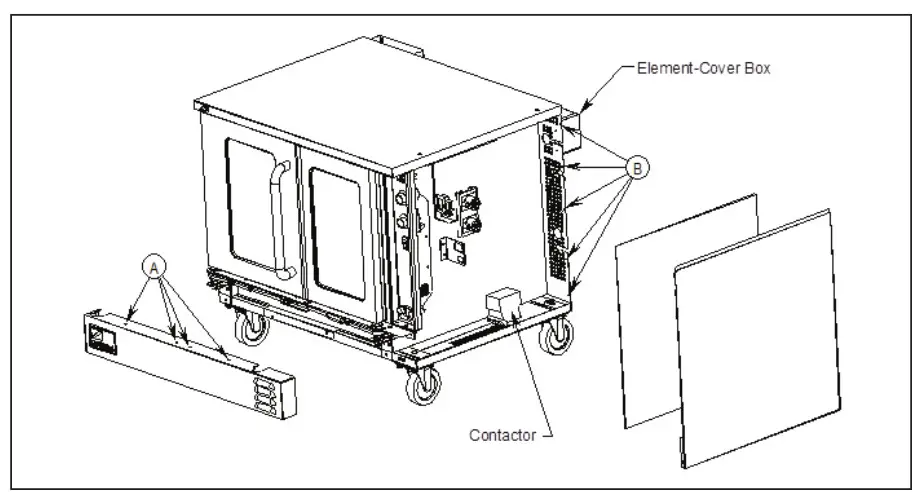 Element-Cover Box

B

A

Contactor