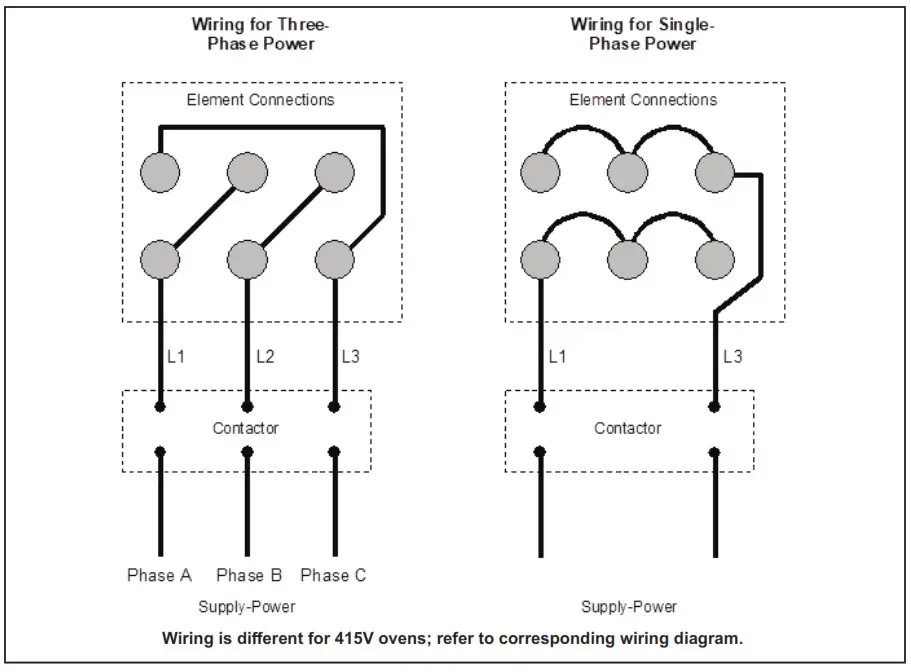 Wiring for Three-Phase Power

Element Connections

L1

L2

L3

Contactor

Phase A

Phase B

Phase C

Supply-Power

Wiring for Single-Phase Power

Element Connections

L1

L3

Contactor

Supply-Power

Wiring is different for 415V ovens; refer to corresponding wiring diagram.