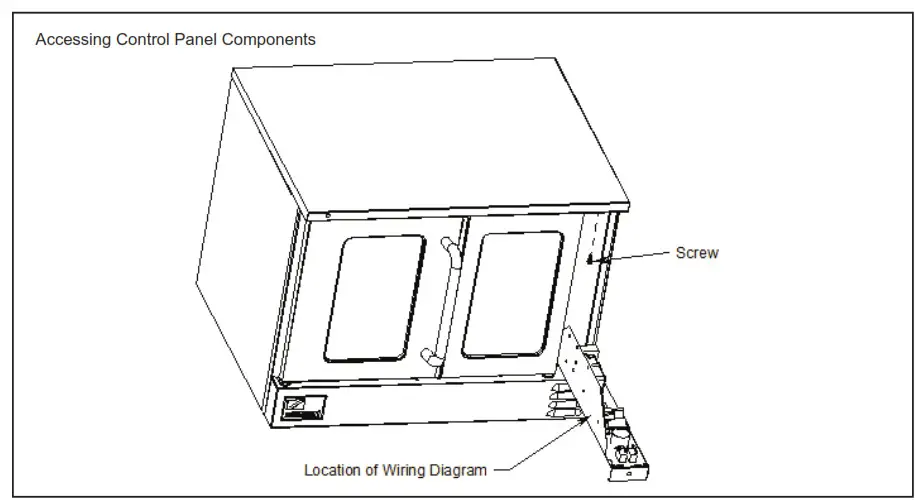 Accessing Control Panel Components

Screw

Location of Wiring Diagram