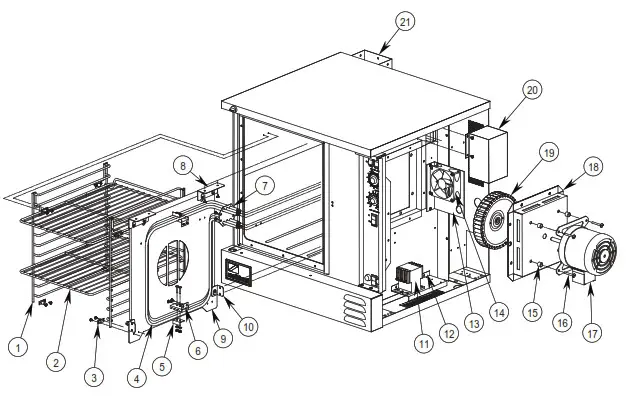 21
20
19
18
8
7
1
2
3
4
5
6
9
10
11
12
13
14
15
16
17