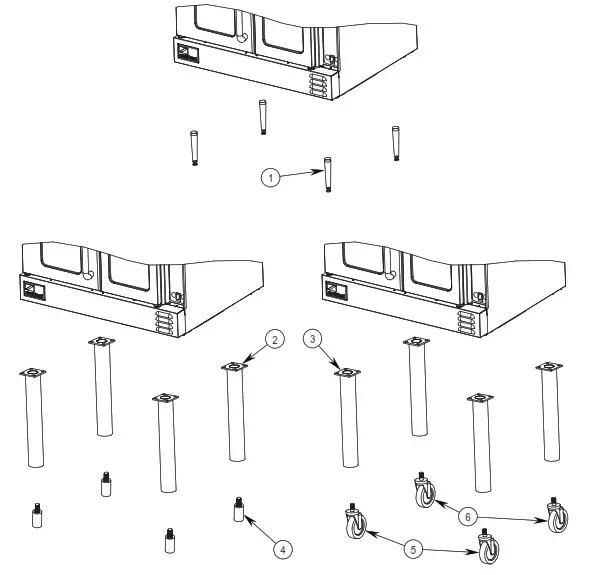 1
2
3
4
5
6