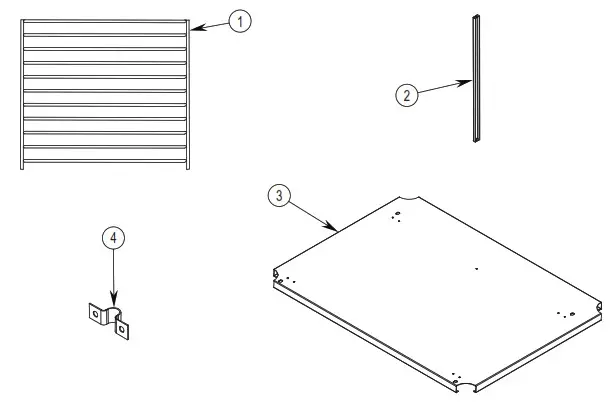 1

2

3

4