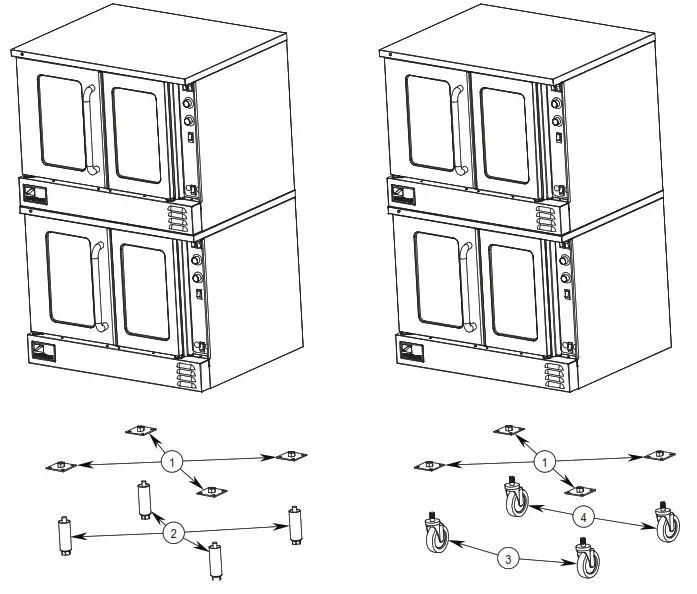 1
2
1
4
3