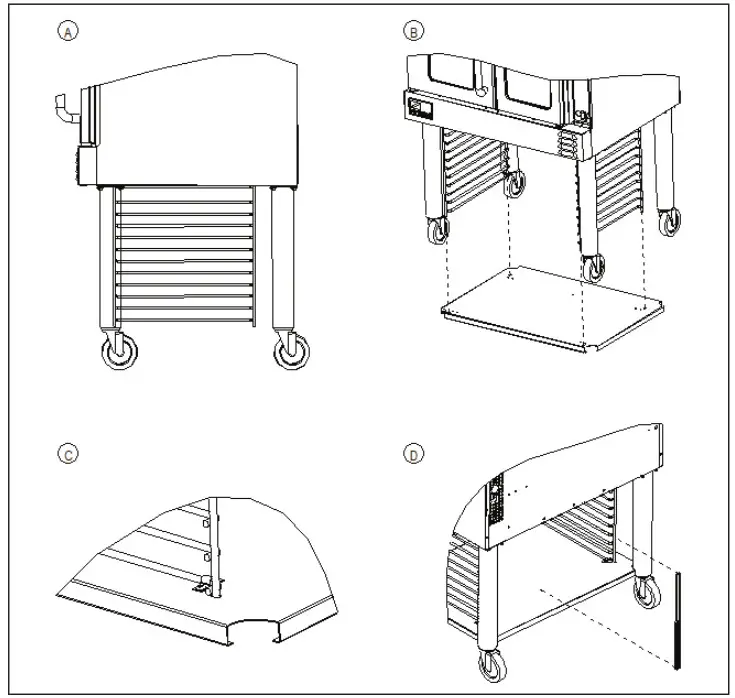 A

B

C

D