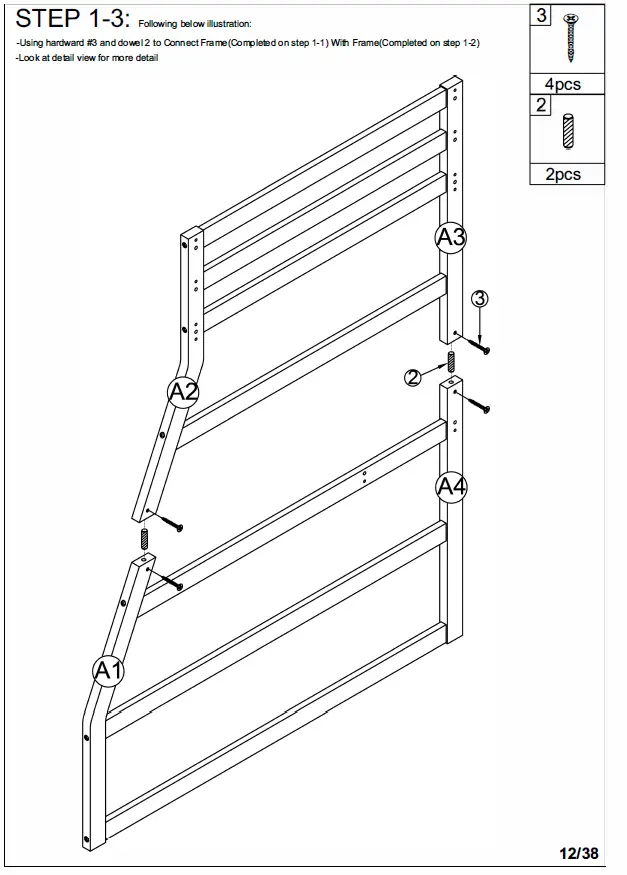 STEP 1-3: Following below illustration:
-Using hardward #3 and dowel 2 to Connect Frame(Completed on step 1-1) With Frame(Completed on step 1-2)
-Look at detail view for more detail

3
4pcs
2
2pcs

A3
3
2
A2
A4
A1

12/38