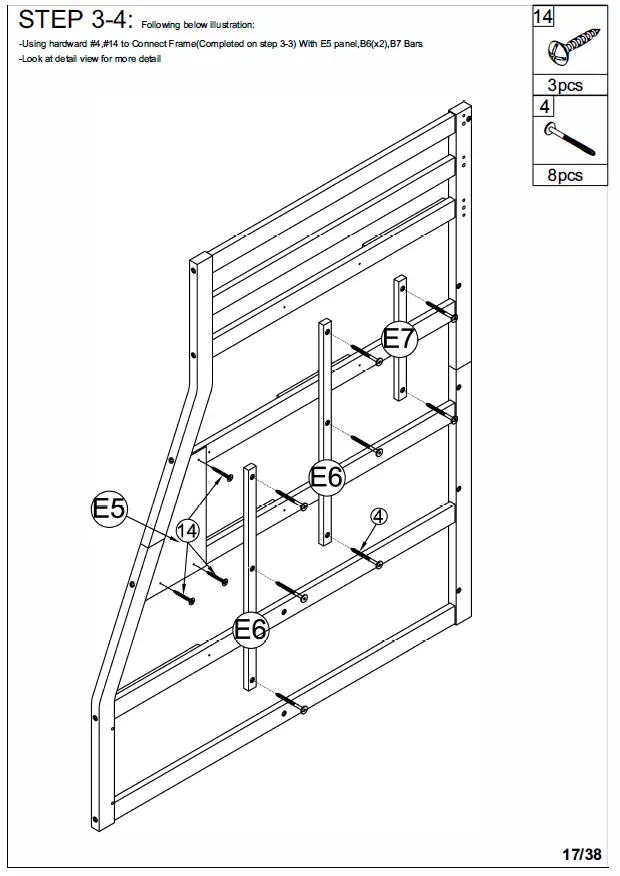 STEP 3-4: Following below illustration:
-Using hardward #4,#14 to Connect Frame(Completed on step 3-3) With E5 panel,B6(x2),B7 Bars
-Look at detail view for more detail

14
3pcs
4
8pcs

E7
E6
E5
14
4
E6

17/38