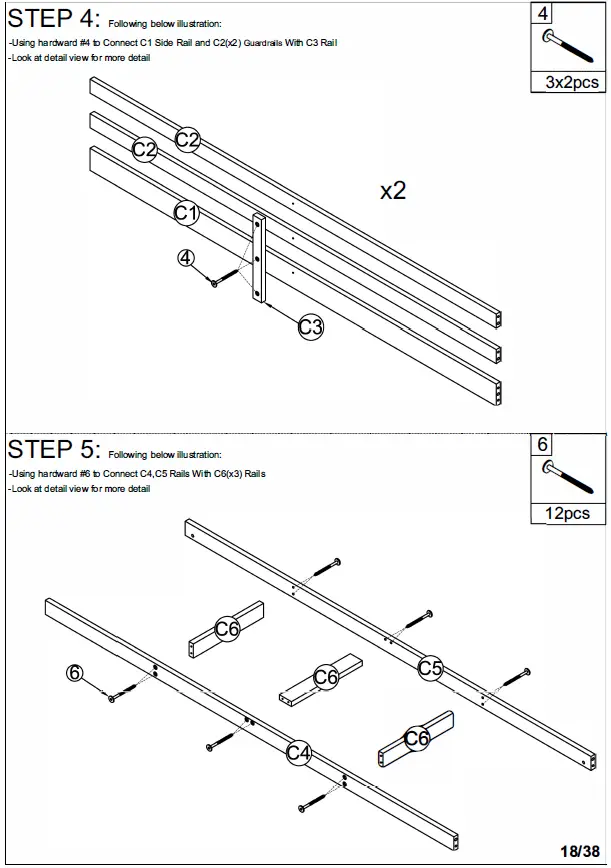 STEP 4: Following below illustration:

-Using hardward #4 to Connect C1 Side Rail and C2(x2) Guardrails With C3 Rail
-Look at detail view for more detail

4
3x2pcs

C2
C2
C1
x2
4
C3

STEP 5: Following below illustration:

-Using hardward #6 to Connect C4,C5 Rails With C6(x3) Rails
-Look at detail view for more detail

6
12pcs

C6
C6
C5
6
C6
C4

18/38