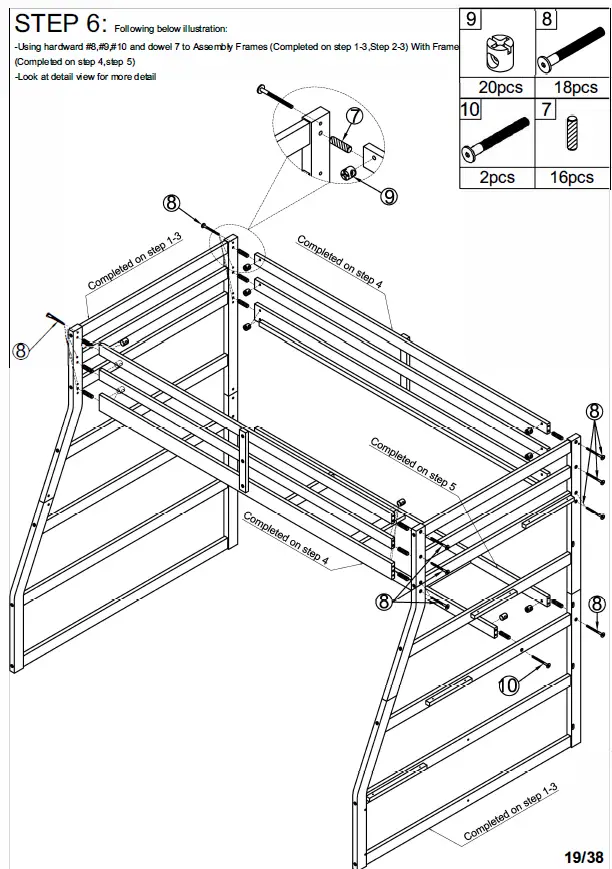 STEP 6: Following below illustration:

-Using hardward #8,#9,#10 and dowel 7 to Assembly Frames (Completed on step 1-3,Step 2-3) With Frame (Completed on step 4,step 5)

-Look at detail view for more detail

| 9 | 8 |
|---|---|
| 20pcs | 18pcs |
| 10 | 7 |
| 2pcs | 16pcs |

7

9

8

Completed on step 1-3

Completed on step 4

8

8

Completed on step 5

Completed on step 4

8

8

10

Completed on step 1-3

19/38