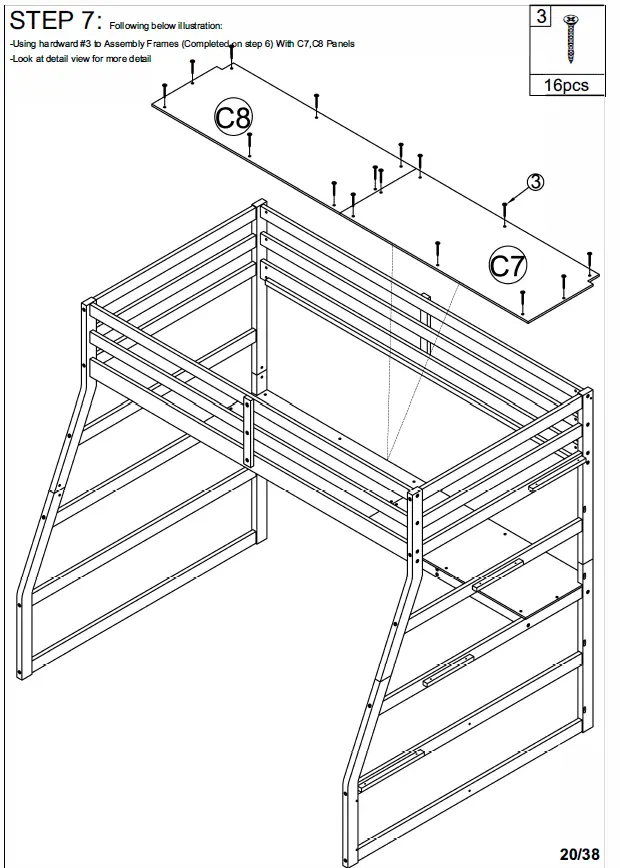 STEP 7: Following below illustration:
-Using hardward #3 to Assembly Frames (Completed on step 6) With C7,C8 Panels
-Look at detail view for more detail

3
16pcs

C8
③
C7

20/38