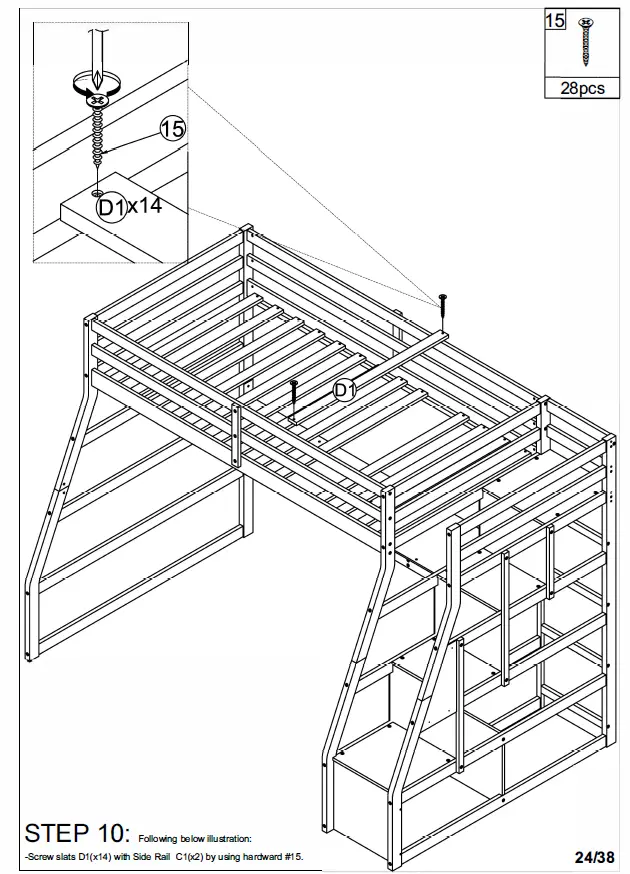 15
28pcs

15
D1x14

D1

STEP 10: Following below illustration:
-Screw slats D1(x14) with Side Rail C1(x2) by using hardward #15.

24/38