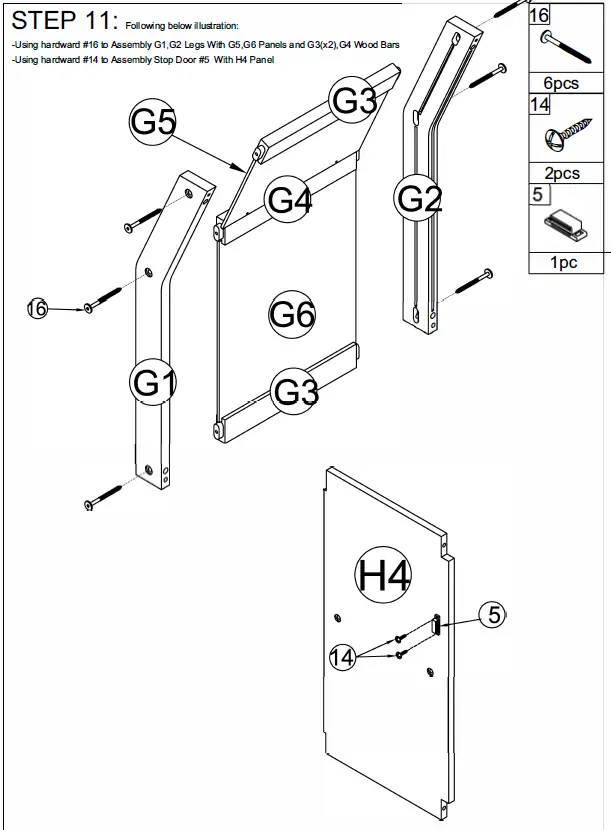 STEP 11: Following below illustration:
-Using hardward #16 to Assembly G1,G2 Legs With G5,G6 Panels and G3(x2),G4 Wood Bars
-Using hardward #14 to Assembly Stop Door #5 With H4 Panel

16
6pcs
14
2pcs
5
1pc

G5
G3
G4
G2
G6
G1
G3
16
H4
5
14