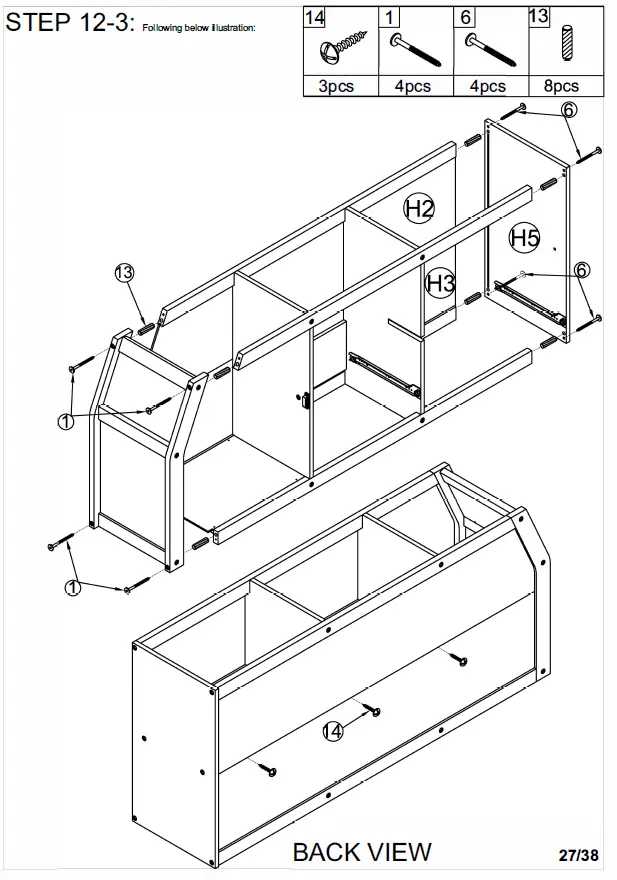 STEP 12-3: Following below illustration:

| 14 | 1 | 6 | 13 |
|---|---|---|---|
| 3pcs | 4pcs | 4pcs | 8pcs |

6

H2

H5

13

H3

6

1

1

14

BACK VIEW

27/38