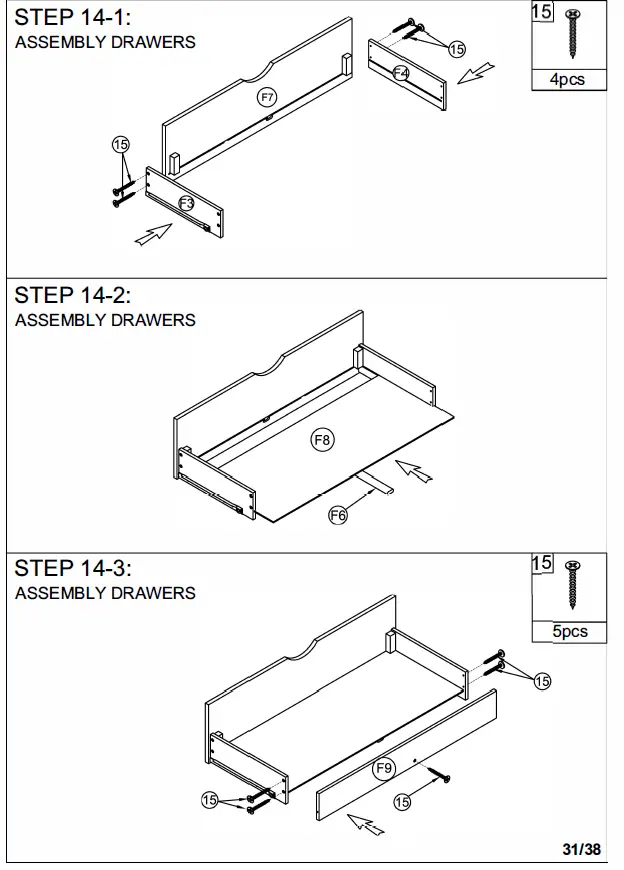 STEP 14-1:
ASSEMBLY DRAWERS

15
4pcs

15
F7
F4
15
F3

STEP 14-2:
ASSEMBLY DRAWERS

F8
F6

STEP 14-3:
ASSEMBLY DRAWERS

15
5pcs

15
F9
15
15

31/38