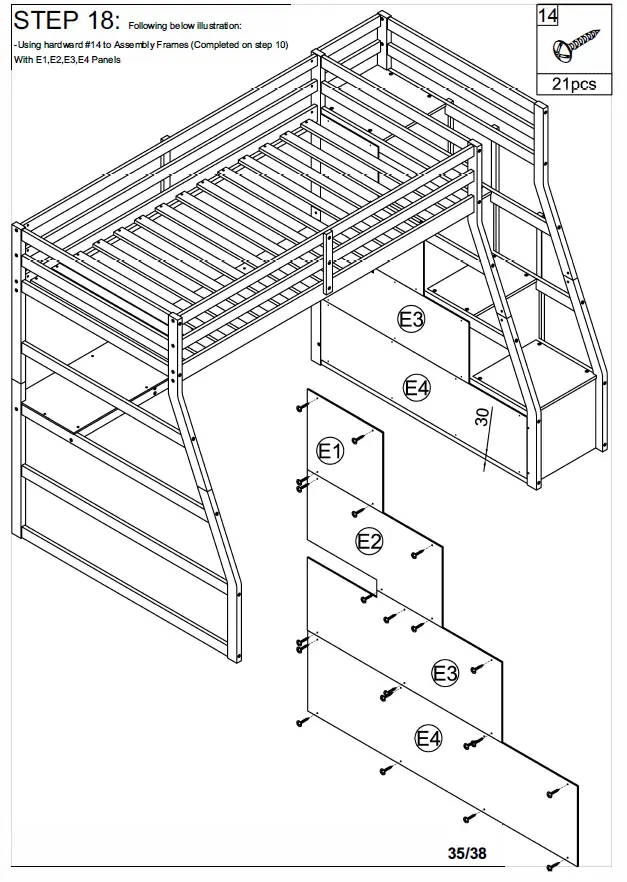 STEP 18: Following below illustration:
- Using hardward #14 to Assembly Frames (Completed on step 10) With E1,E2,E3,E4 Panels

14

21pcs

E3

E4

30

E1

E2

E3

E4

35/38