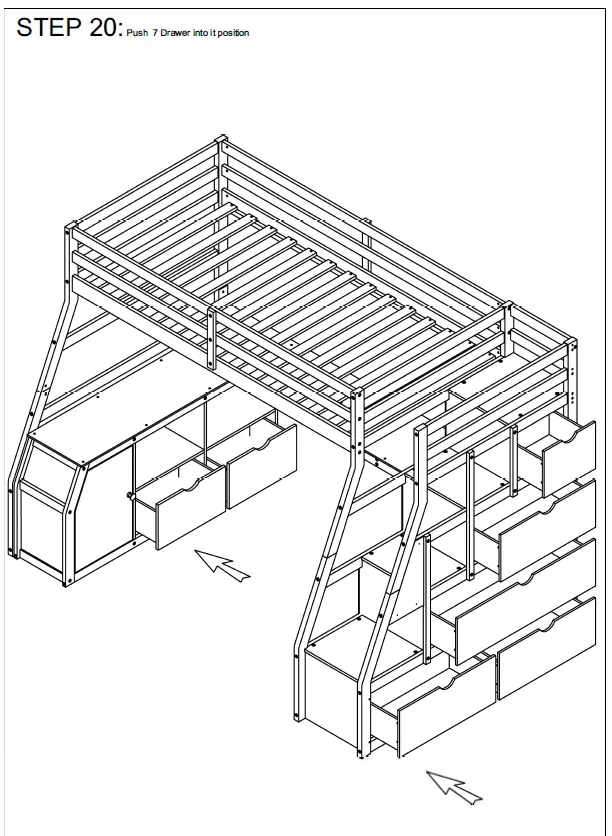 STEP 20: Push 7 Drawer into it position