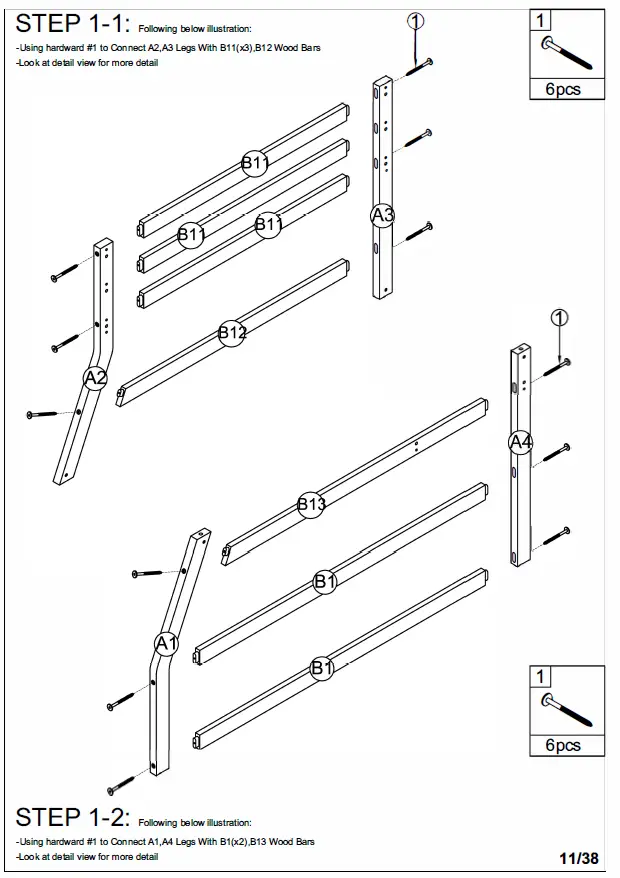 STEP 1-1: Following below illustration:
-Using hardward #1 to Connect A2,A3 Legs With B11(x3),B12 Wood Bars
-Look at detail view for more detail

1
6pcs

1
B11
B11
B11
A3
B12
A2
1
A4
B13
B1
A1
B1

1
6pcs

STEP 1-2: Following below illustration:
-Using hardward #1 to Connect A1,A4 Legs With B1(x2),B13 Wood Bars
-Look at detail view for more detail

11/38