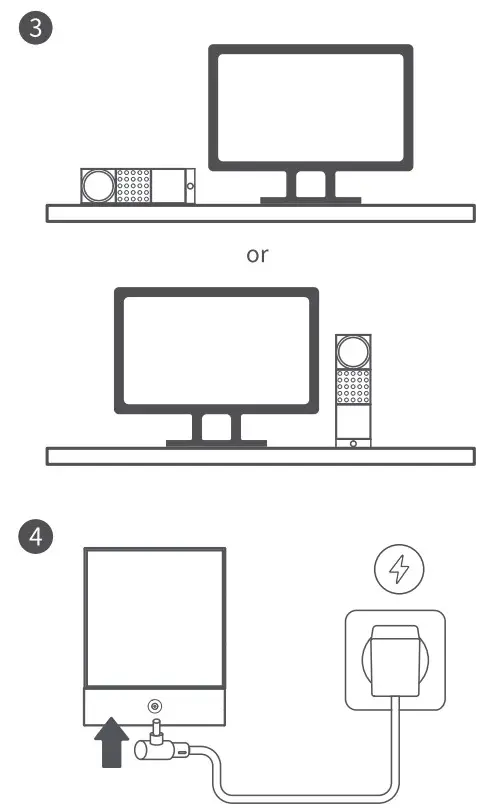 3

or

4