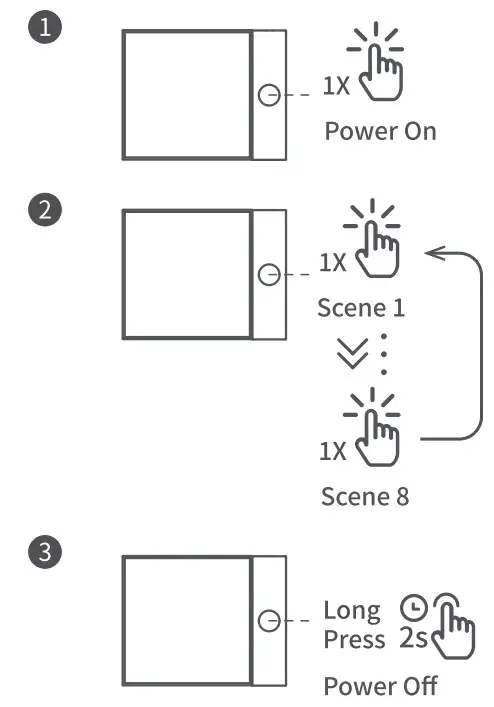 1

1X

Power On

2

1X

Scene 1

1X

Scene 8

3

Long Press 2s

Power Off