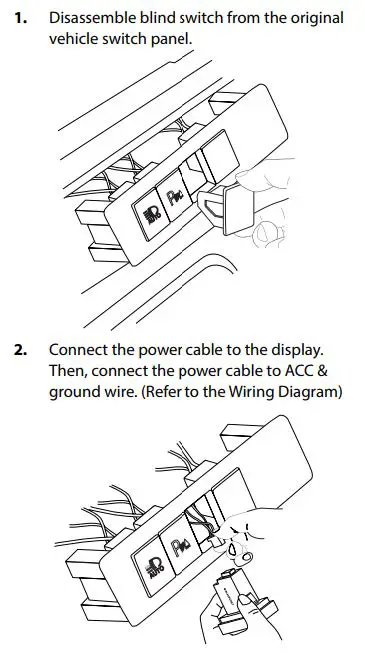 1. Disassemble blind switch from the original vehicle switch panel.

AUTO

2. Connect the power cable to the display. Then, connect the power cable to ACC & ground wire. (Refer to the Wiring Diagram)

AUTO