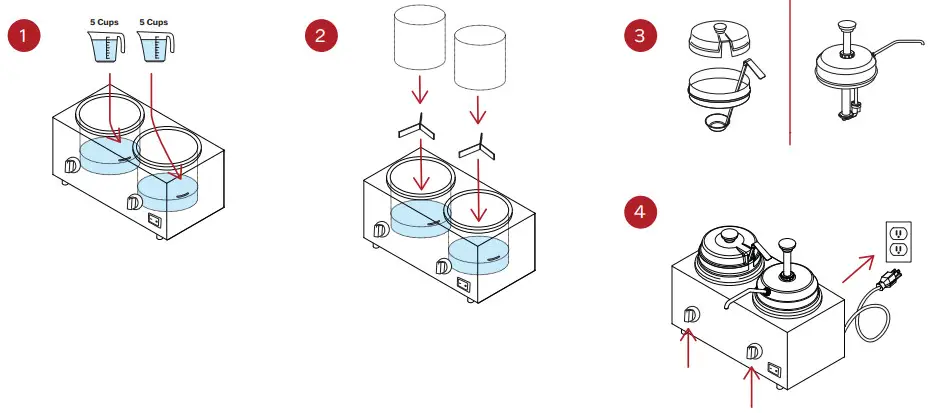 1

5 Cups 5 Cups

2

3

4