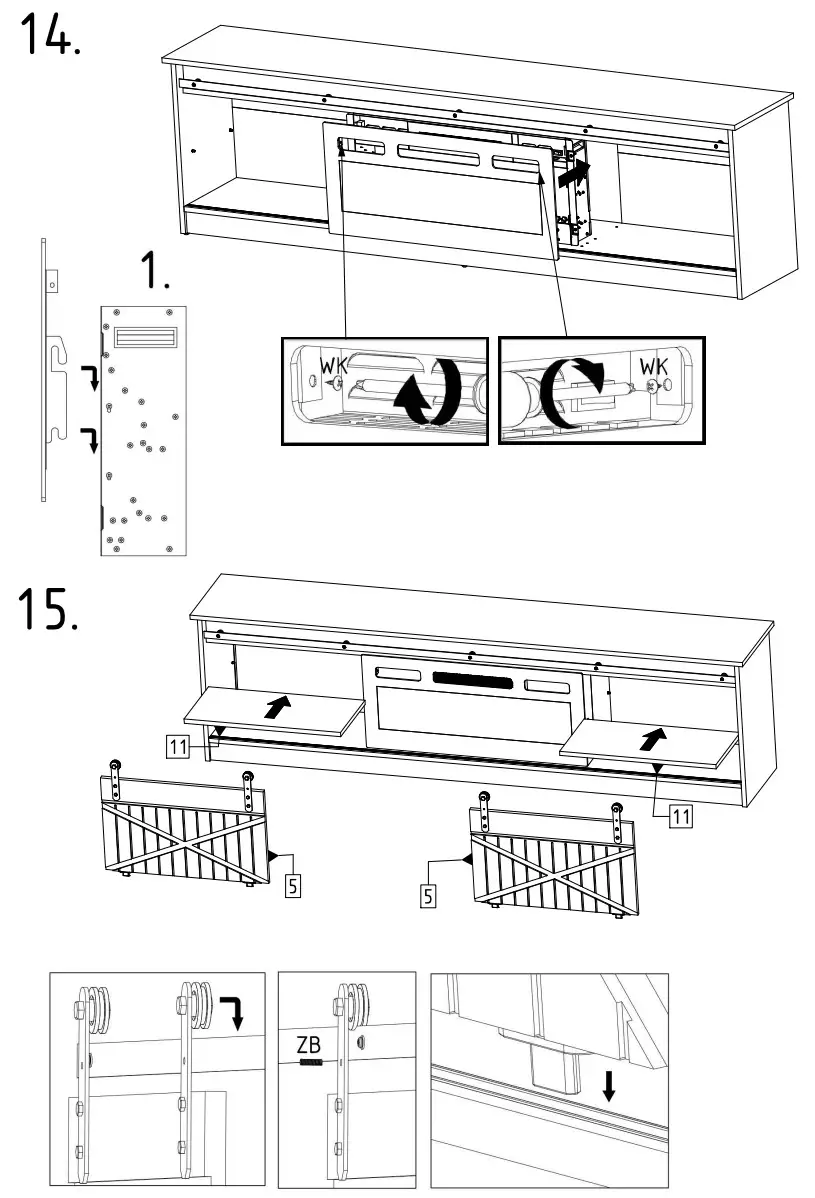 14.

1.

WK

WK

15.

11

11

5

5

ZB