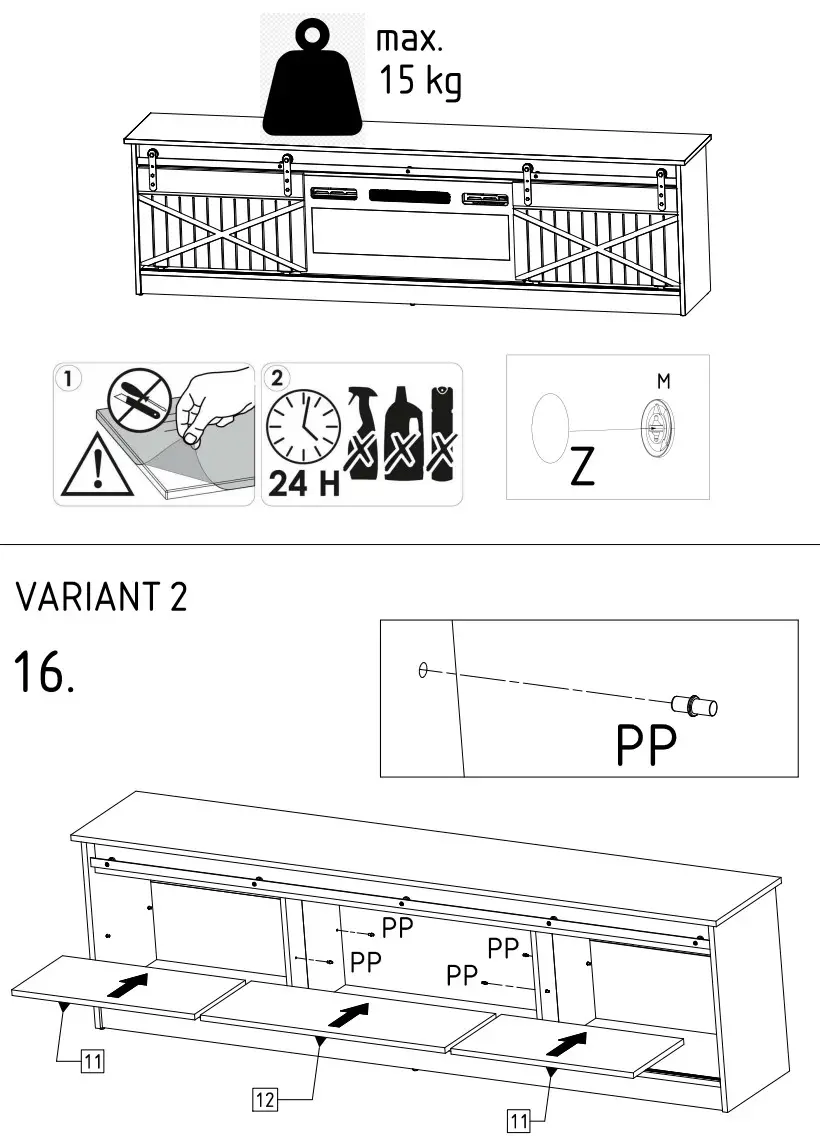 max.
15 kg

1

2

24 H

M

Z

VARIANT 2

16.

PP

PP
PP
PP
PP

11

12

11