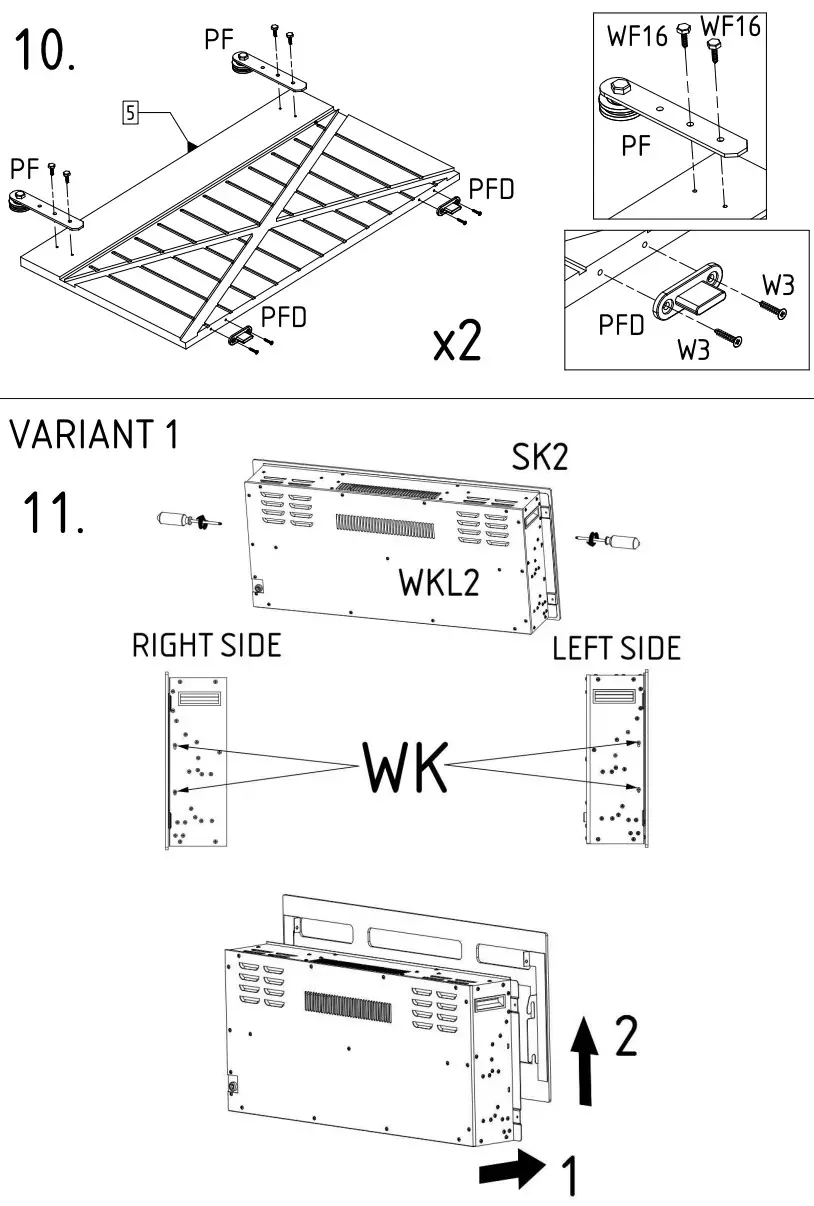 10.

PF

5

PF

PFD

PFD

x2

WF16 WF16

PF

PFD

W3

W3

VARIANT 1

11.

SK2

WKL2

RIGHT SIDE

LEFT SIDE

WK

2

1