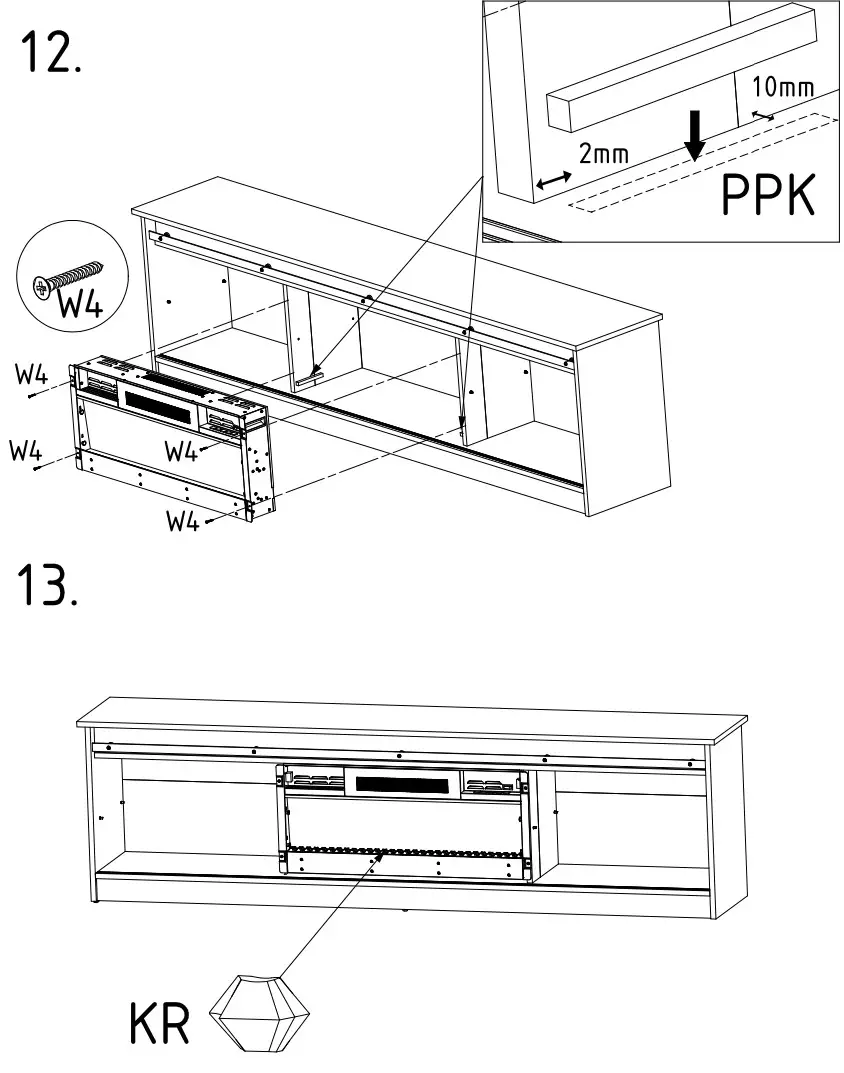 12.

10mm

2mm

PPK

W4

W4

W4

W4

W4

13.

KR