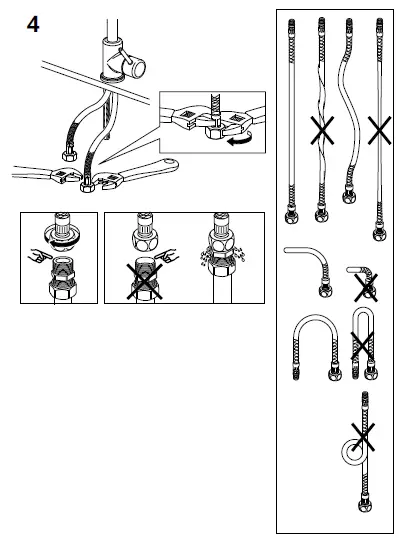 4