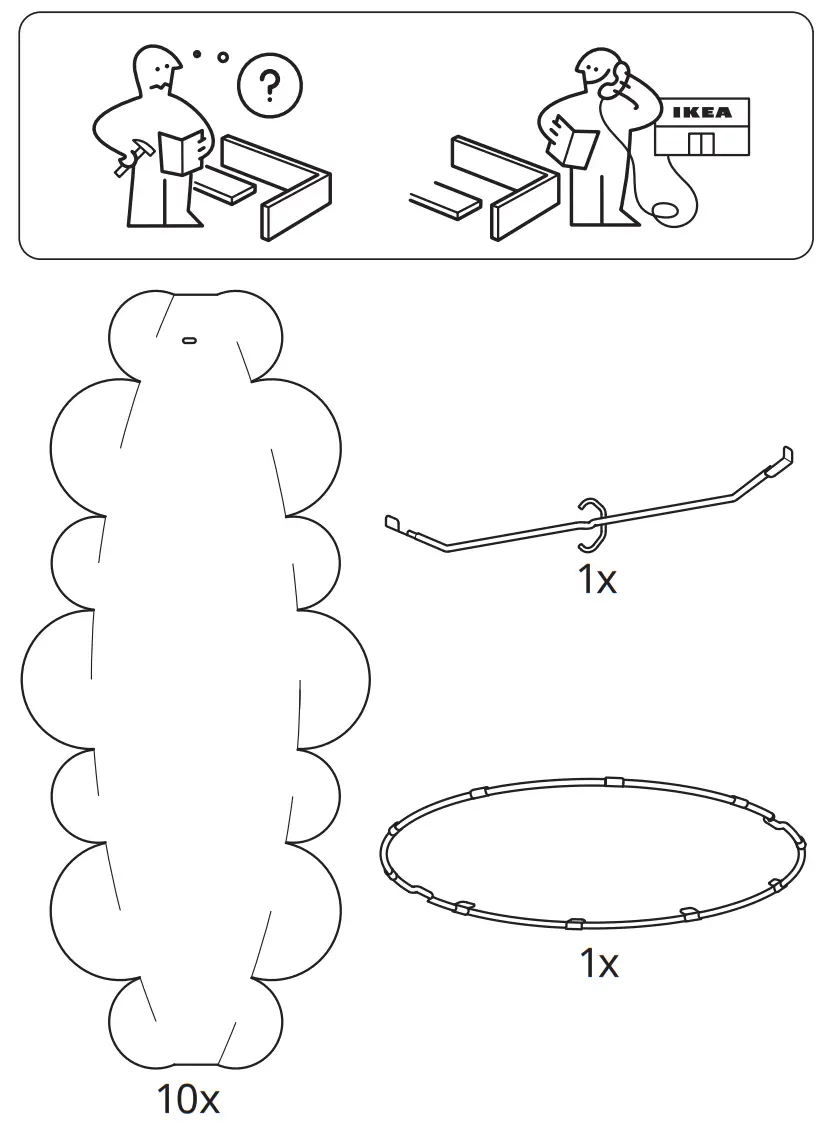 ?

IKEA

1x

1x

10x