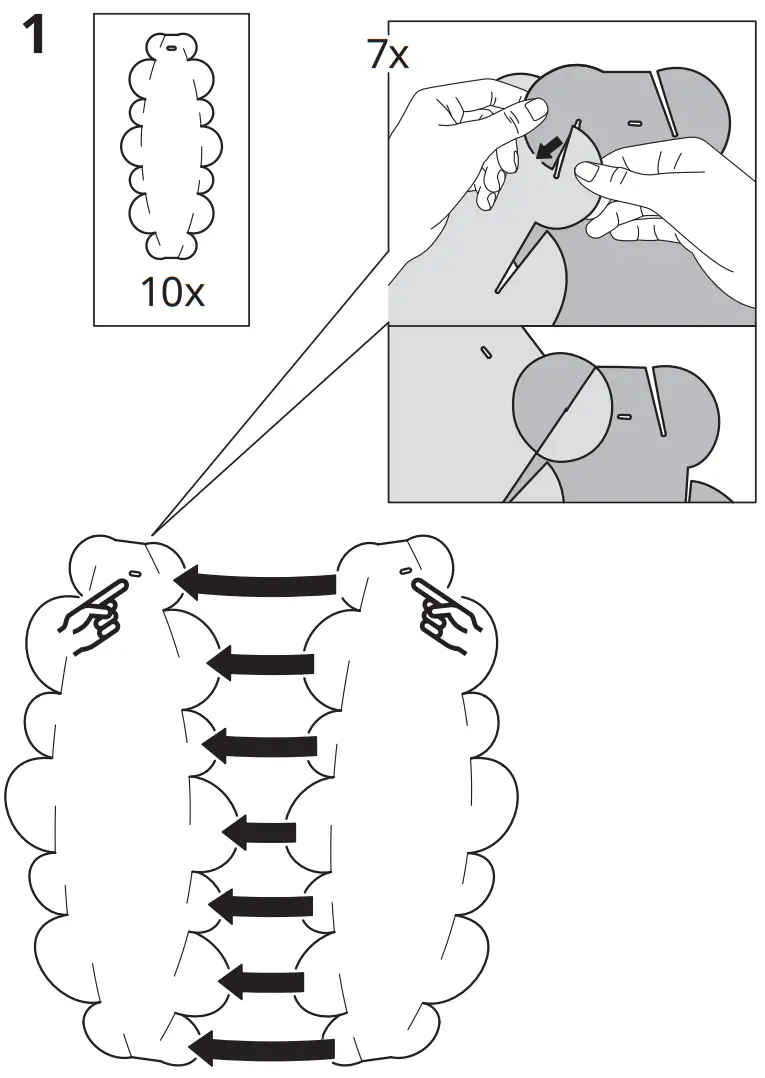 1

10x

7x