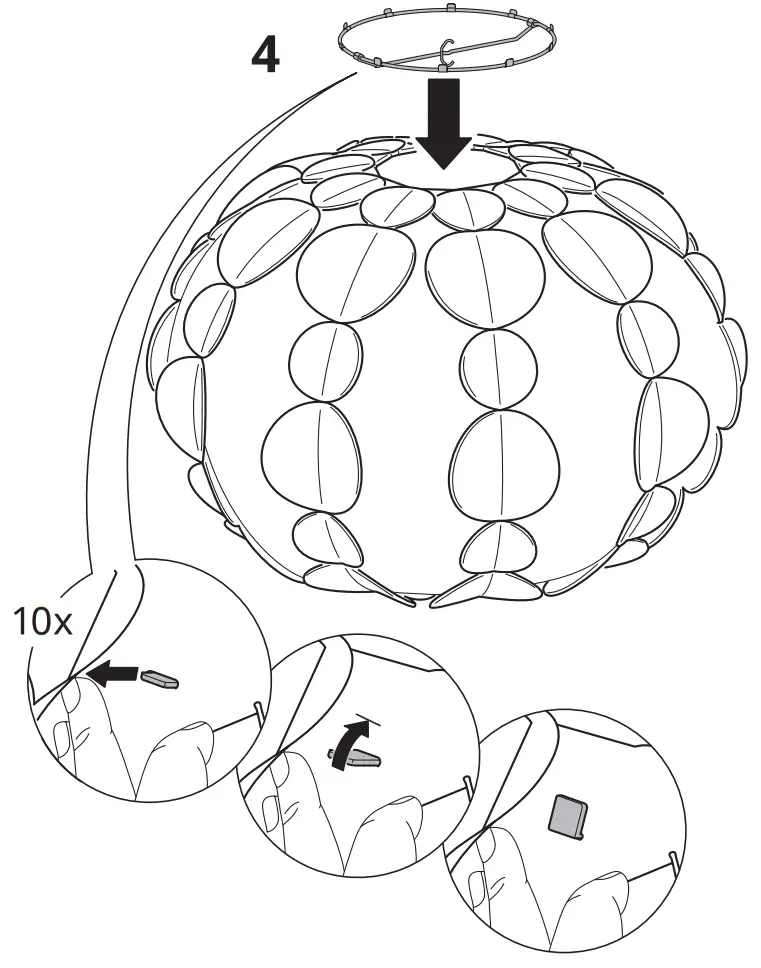 4

10x